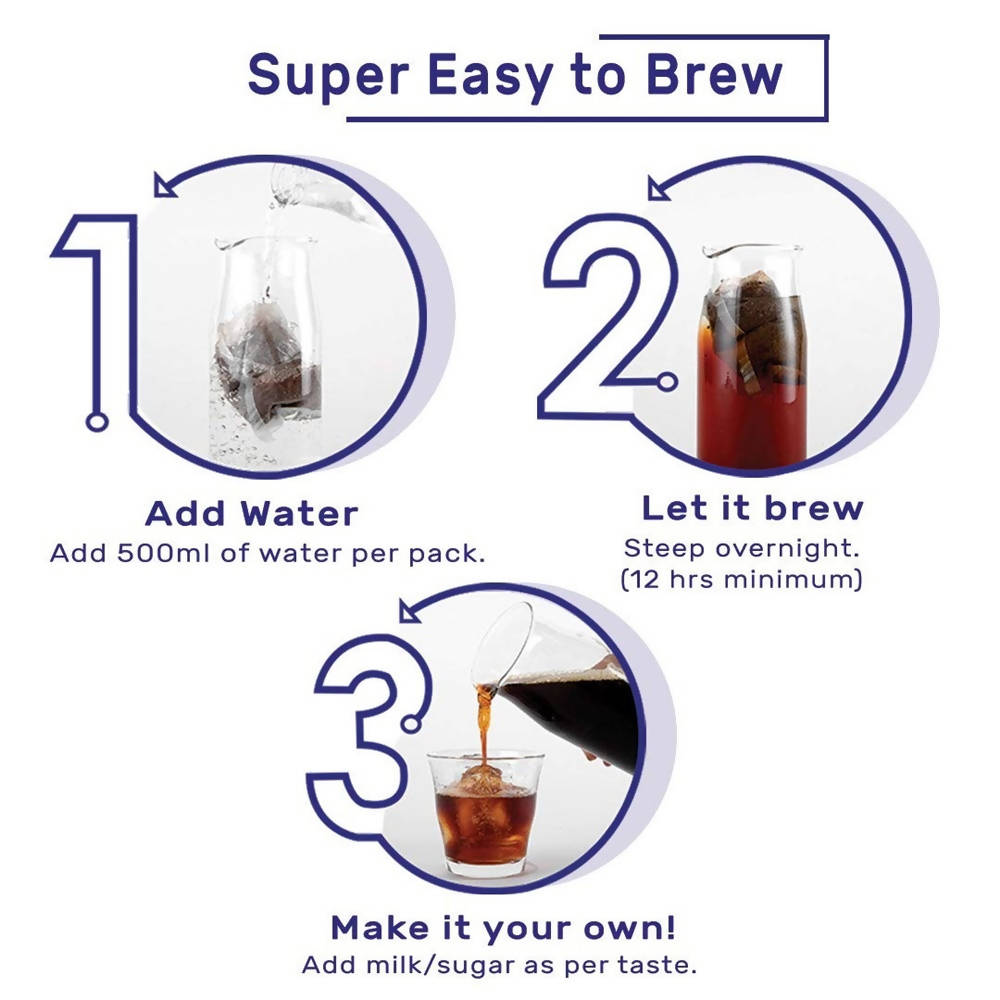 Super Easy to Brew

1

Add Water
Add 500ml of water per pack.

2

Let it brew
Steep overnight.
(12 hrs minimum)

3

Make it your own!
Add milk/sugar as per taste.